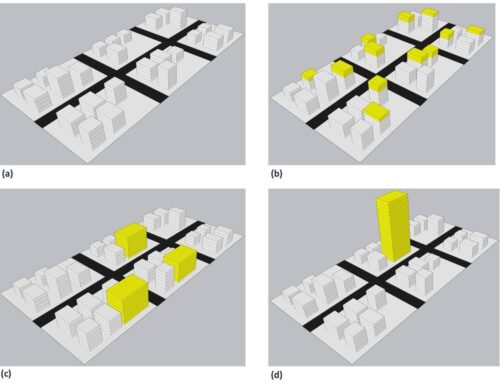 (a)

(b)

(c)

(d)